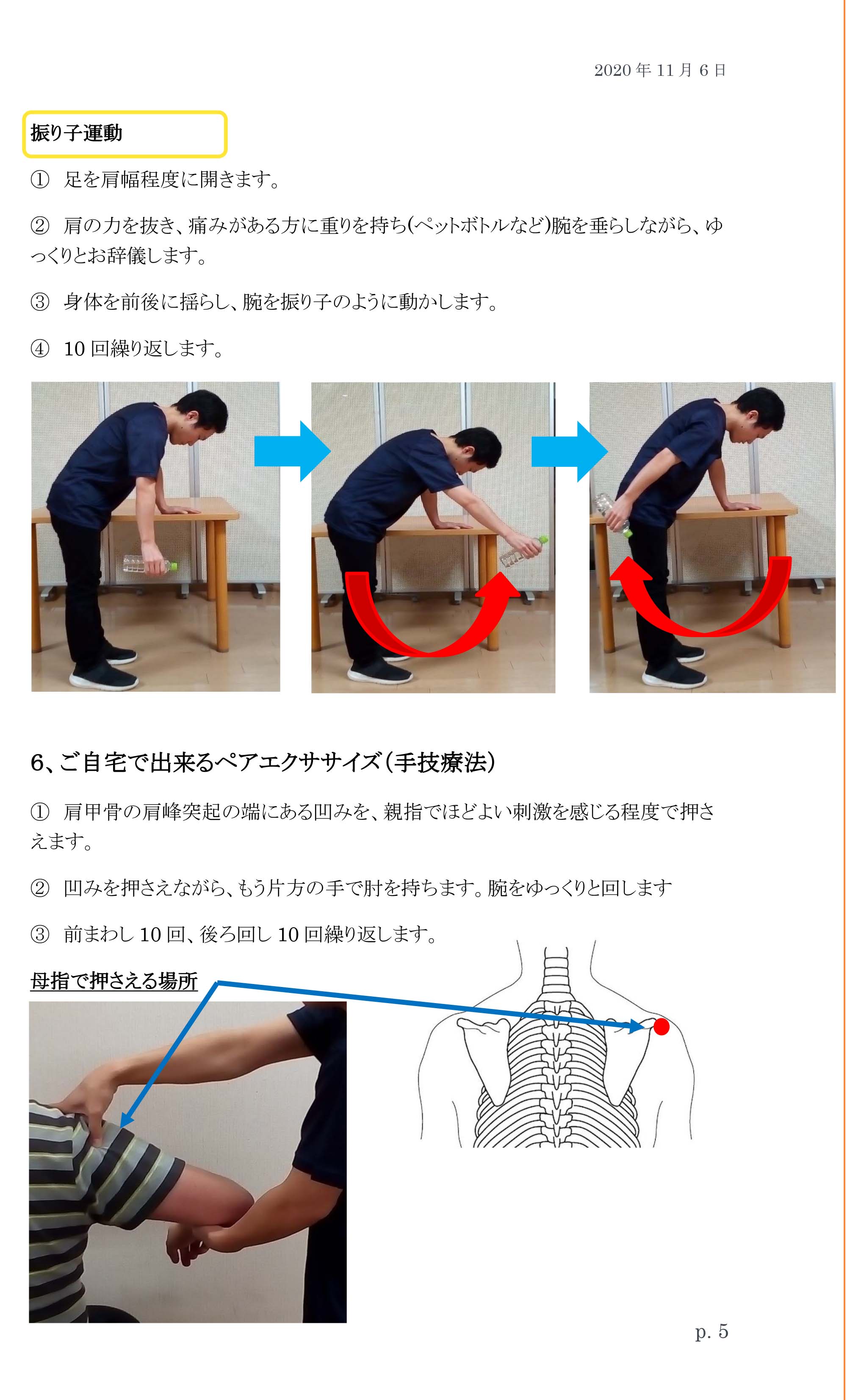 2020 年 11 月 6 日

振り子運動

① 足を肩幅程度に開きます。

② 肩の力を抜き、痛みがある方に重りを持ち(ペットボトルなど)腕を垂らしながら、ゆっくりとお辞儀します。

③ 身体を前後に揺らし、腕を振り子のように動かします。

④ 10 回繰り返します。

6、ご自宅で出来るペアエクササイズ（手技療法）

① 肩甲骨の肩峰突起の端にある凹みを、親指でほどよい刺激を感じる程度で押さえます。

② 凹みを押さえながら、もう片方の手で肘を持ちます。腕をゆっくりと回します

③ 前まわし 10 回、後ろ回し 10 回繰り返します。

母指で押さえる場所

p. 5